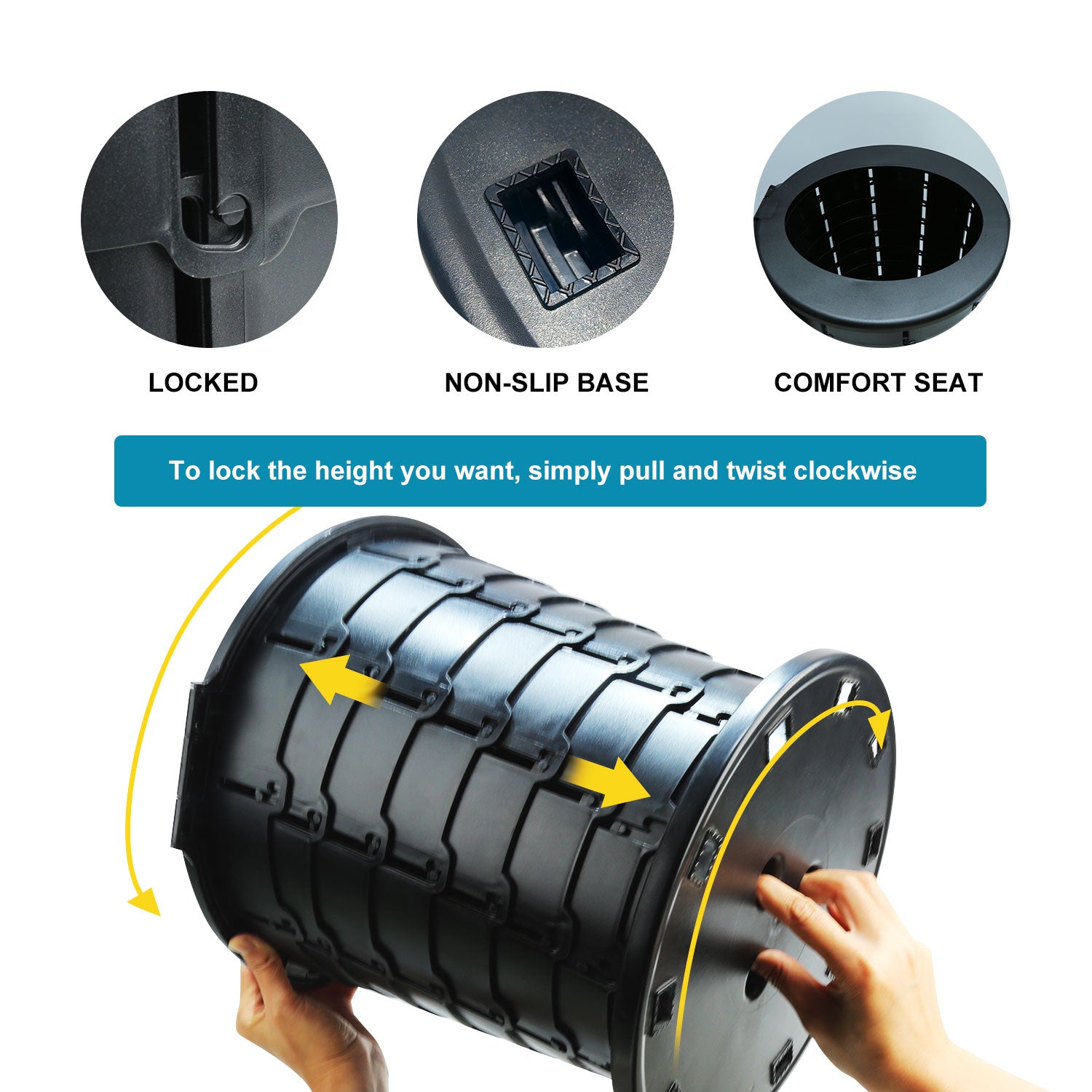 LOCKED

NON-SLIP BASE

COMFORT SEAT

To lock the height you want, simply pull and twist clockwise