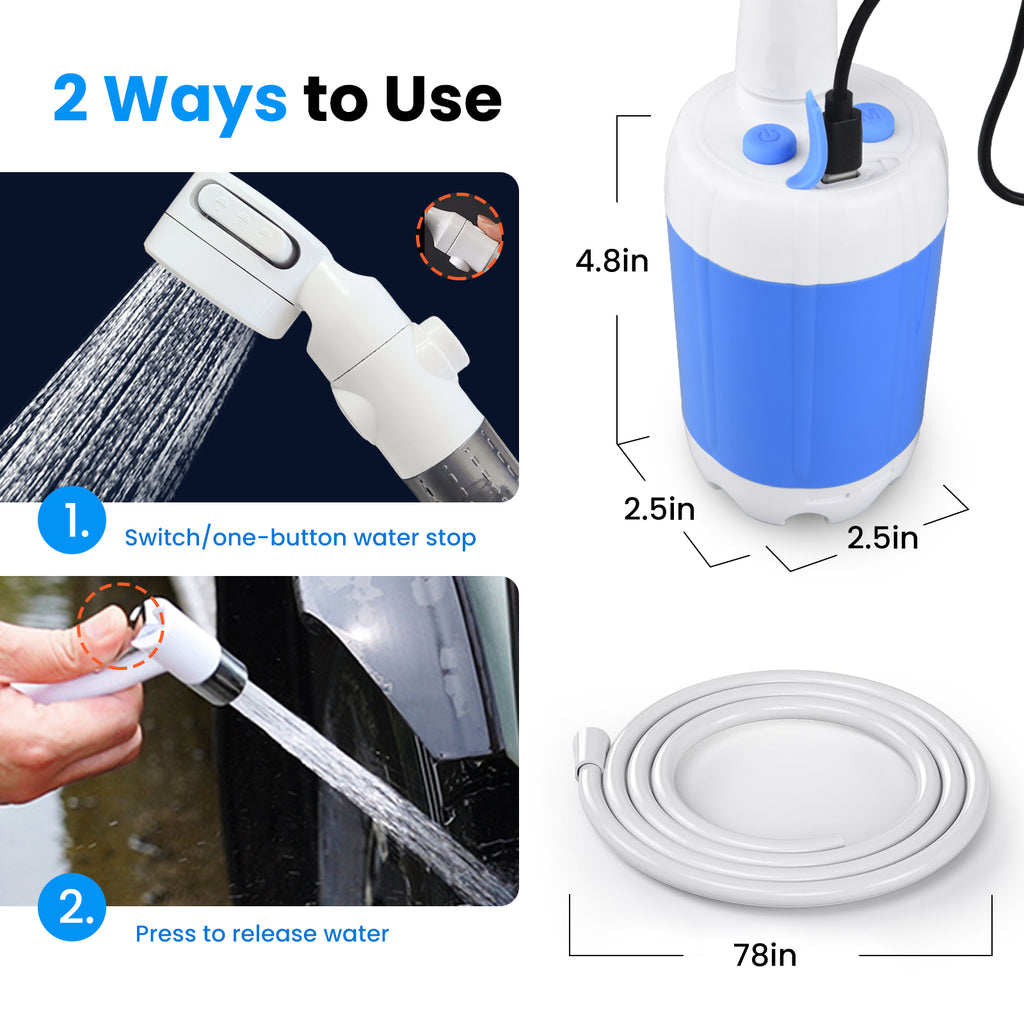 2 Ways to Use

1. Switch/one-button water stop

2. Press to release water

4.8in

2.5in

2.5in

78in