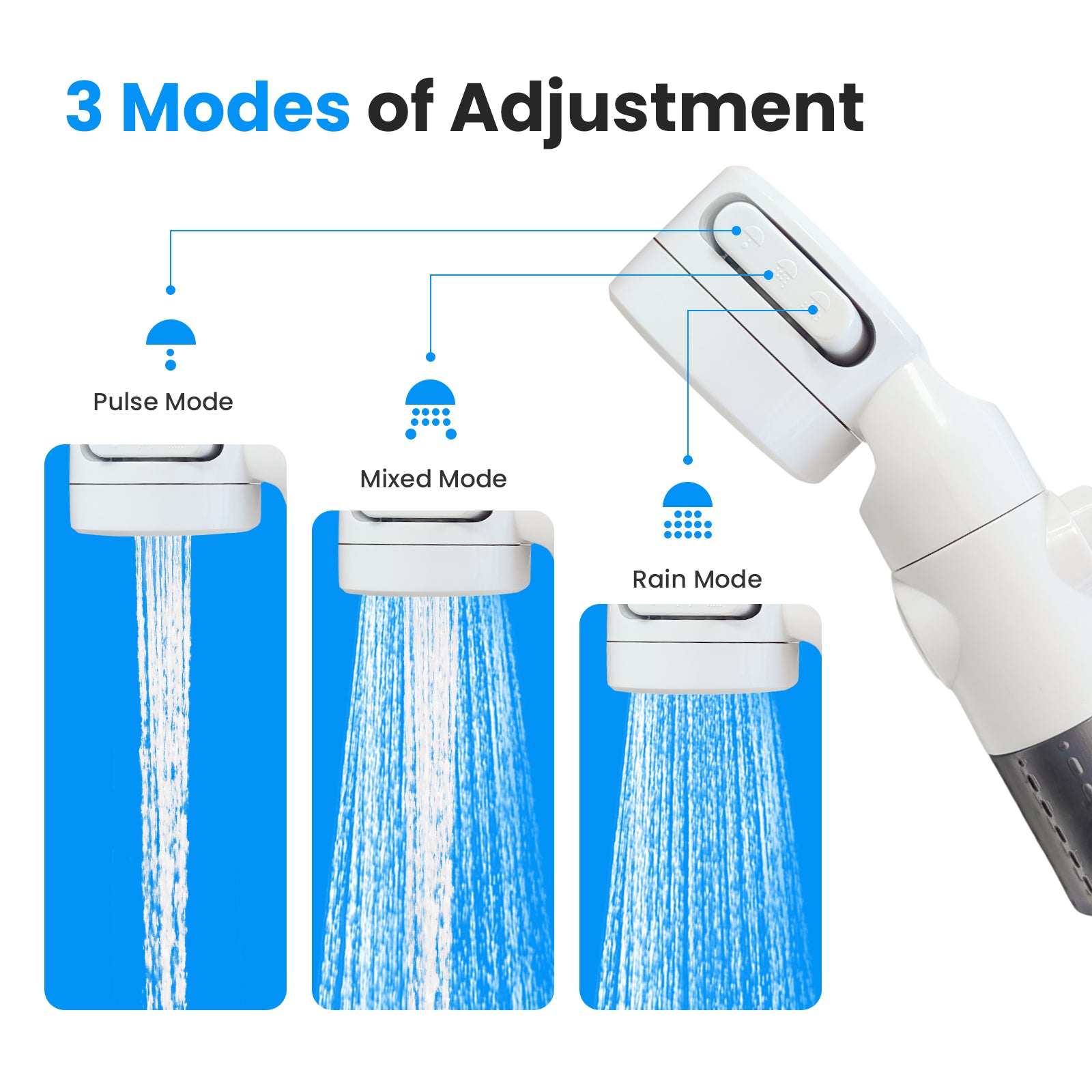 3 Modes of Adjustment

Pulse Mode

Mixed Mode

Rain Mode