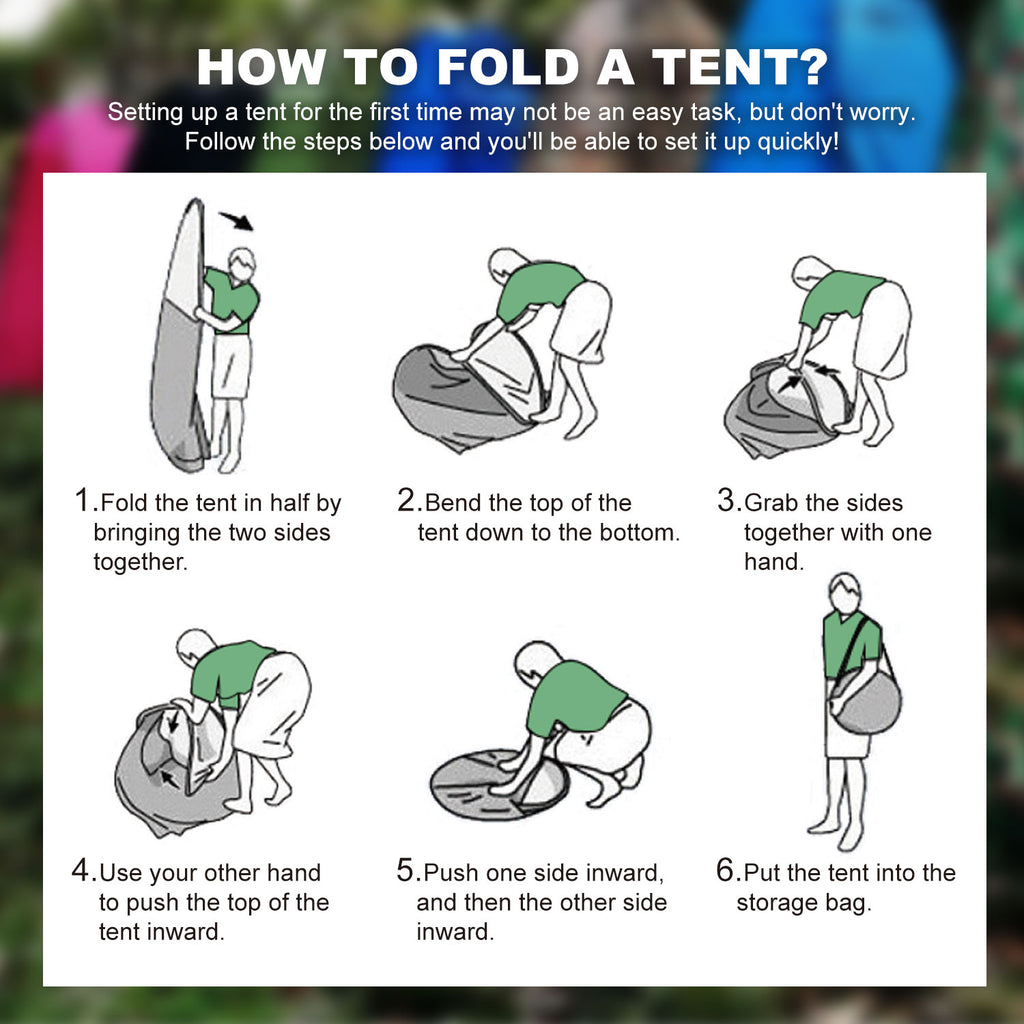 HOW TO FOLD A TENT?

Setting up a tent for the first time may not be an easy task, but don't worry. Follow the steps below and you'll be able to set it up quickly!

1.Fold the tent in half by bringing the two sides together.

2.Bend the top of the tent down to the bottom.

3.Grab the sides together with one hand.

4.Use your other hand to push the top of the tent inward.

5.Push one side inward, and then the other side inward.

6.Put the tent into the storage bag.